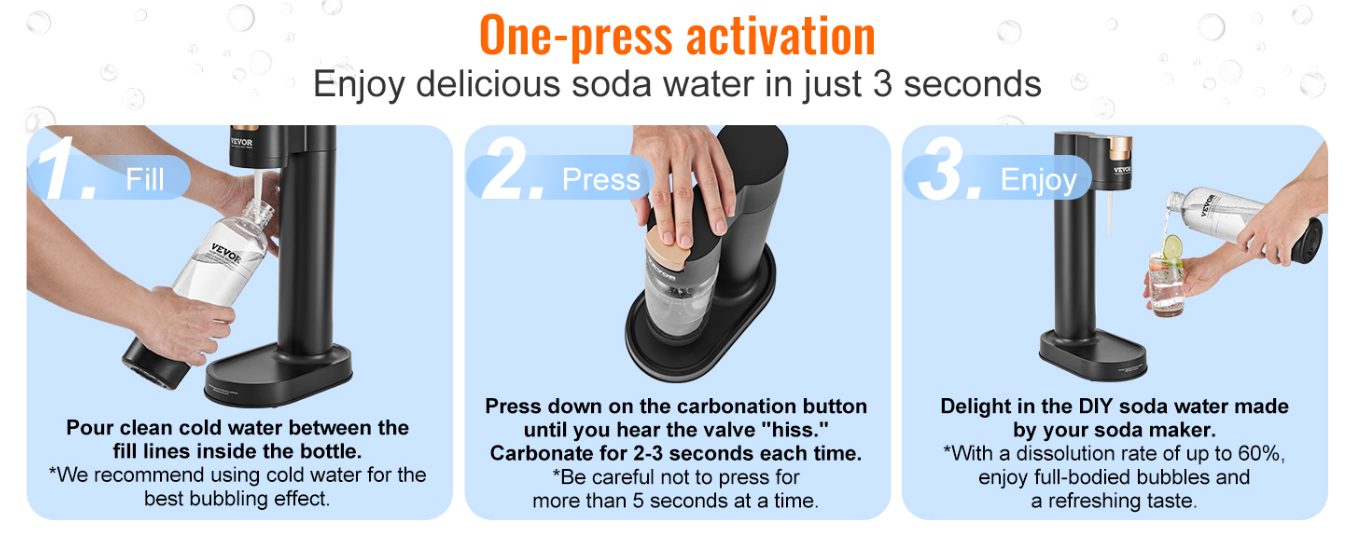 One-press activation
Enjoy delicious soda water in just 3 seconds

1. Fill

VEVOR

VEVOR

Pour clean cold water between the fill lines inside the bottle.
*We recommend using cold water for the best bubbling effect.

2. Press

VEVOR

Press down on the carbonation button until you hear the valve "hiss."
Carbonate for 2-3 seconds each time.
*Be careful not to press for more than 5 seconds at a time.

3. Enjoy

VEVOR

Delight in the DIY soda water made by your soda maker.
*With a dissolution rate of up to 60%, enjoy full-bodied bubbles and a refreshing taste.